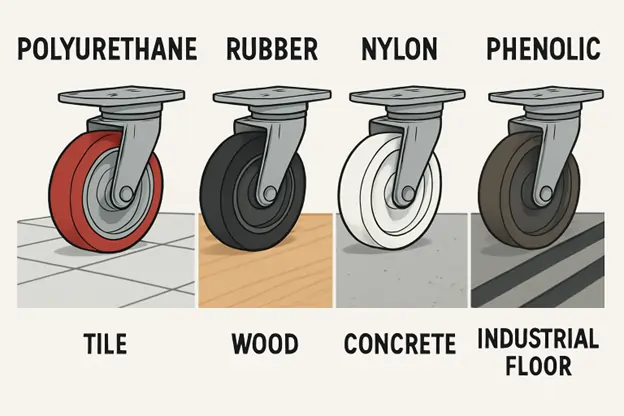 POLYURETHANE RUBBER NYLON PHENOLIC

TILE WOOD CONCRETE INDUSTRIAL FLOOR